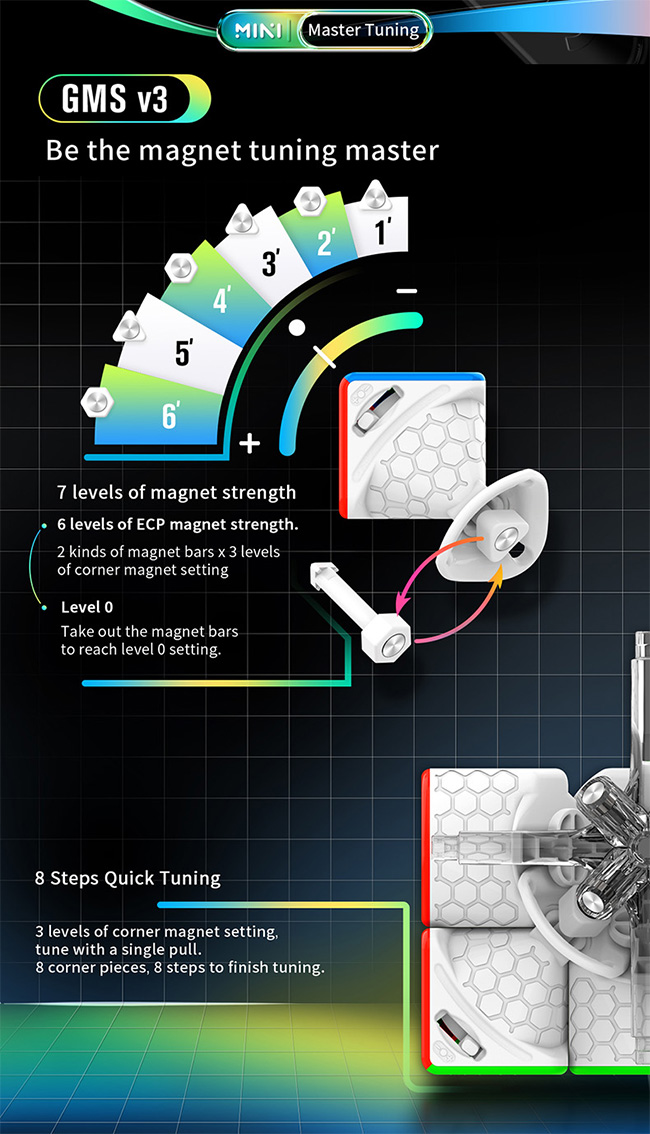 MINI | Master Tuning

GMS v3

Be the magnet tuning master

1'
2'
3'
4'
5'
6'

−
+

7 levels of magnet strength

6 levels of ECP magnet strength.
2 kinds of magnet bars x 3 levels of corner magnet setting

Level 0
Take out the magnet bars to reach level 0 setting.

8 Steps Quick Tuning

3 levels of corner magnet setting, tune with a single pull.
8 corner pieces, 8 steps to finish tuning.